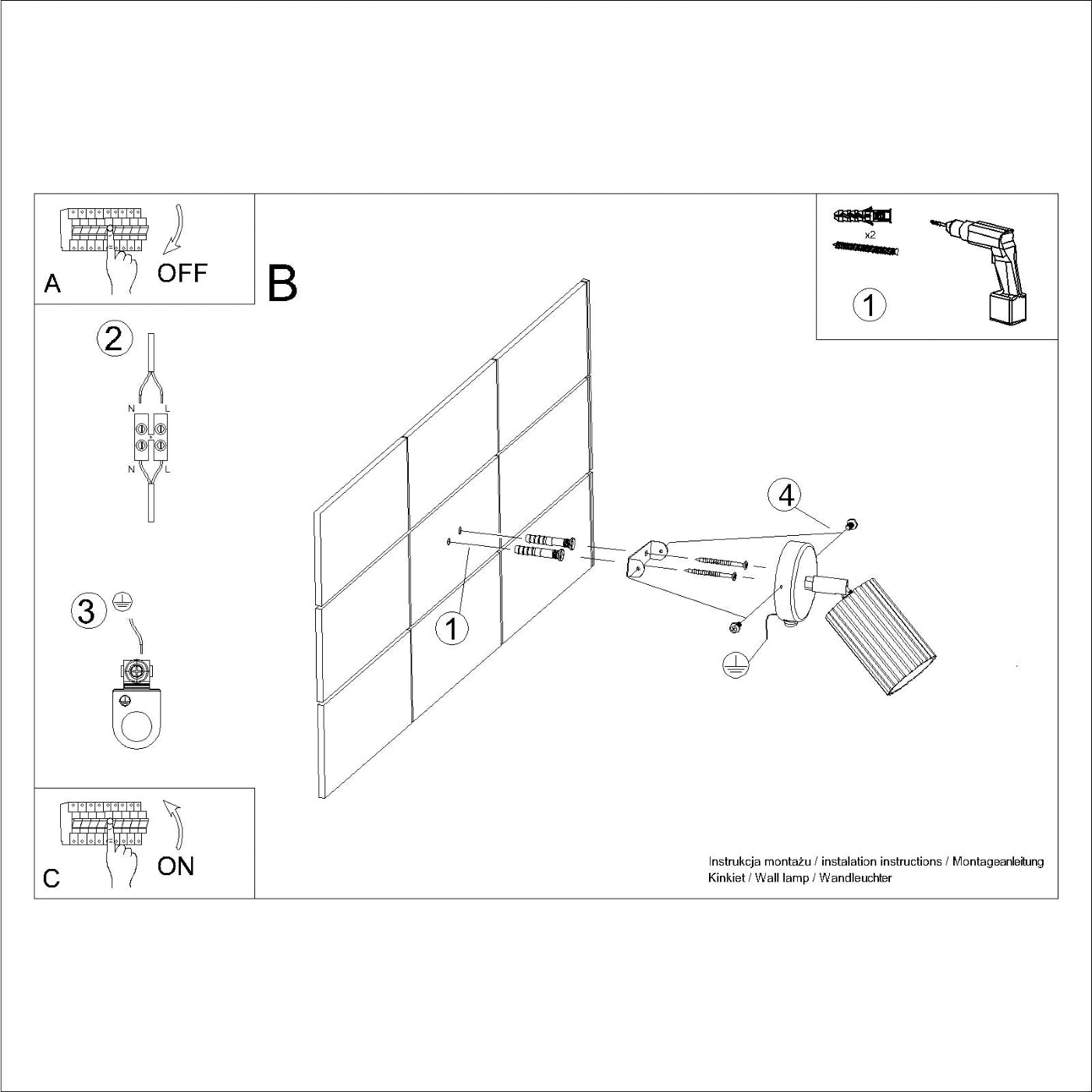 A OFF

B

x2

1

2

N L

N L

3

4

1

C ON

Instrukcja montażu / instalation instructions / Montageanleitung
Kinkiet / Wall lamp / Wandleuchter