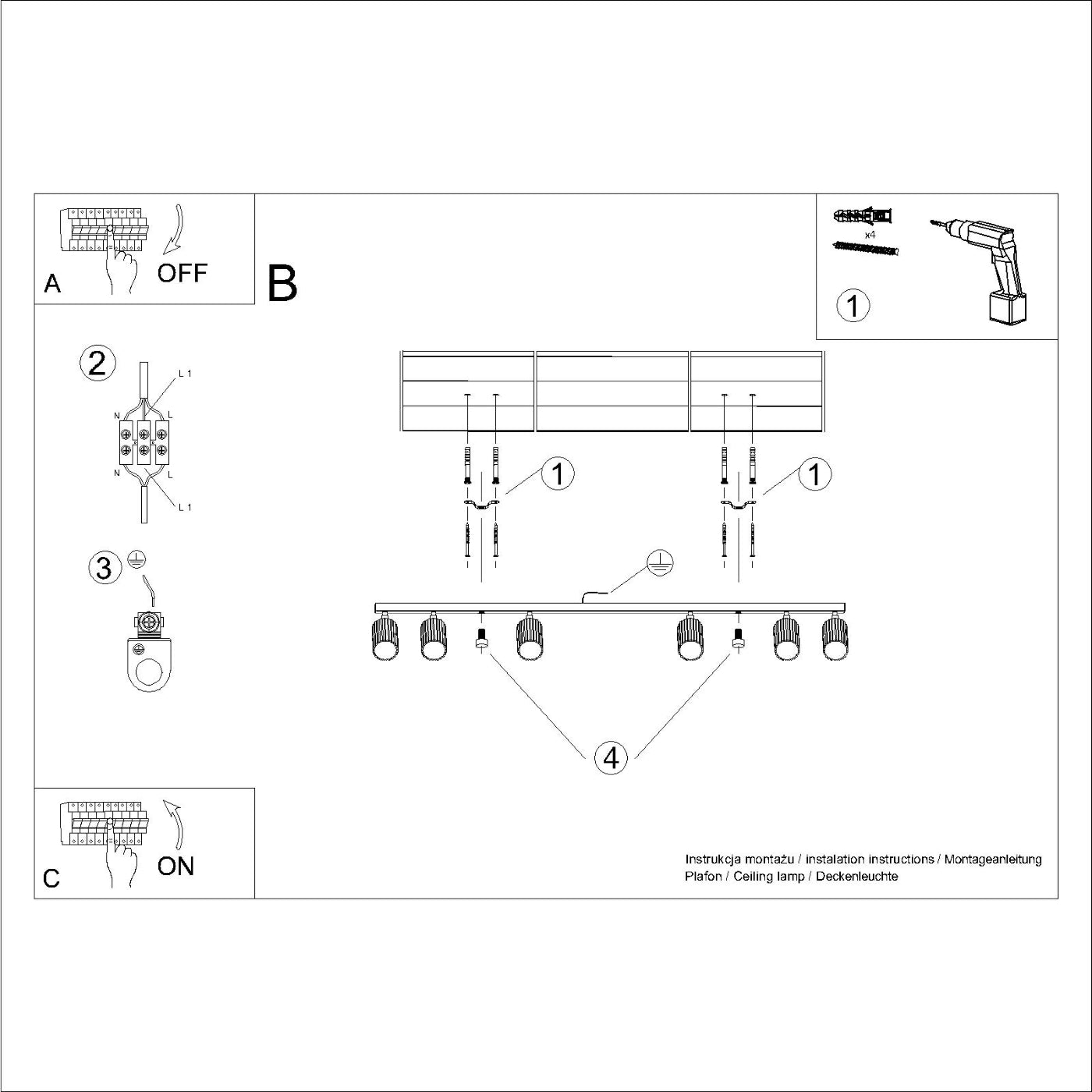 A
OFF

B

x4
1

2
L 1
N
L
N
L
L 1

3

1
1

4

C
ON

Instrukcja montażu / instalation instructions / Montageanleitung
Plafon / Ceiling lamp / Deckenleuchte