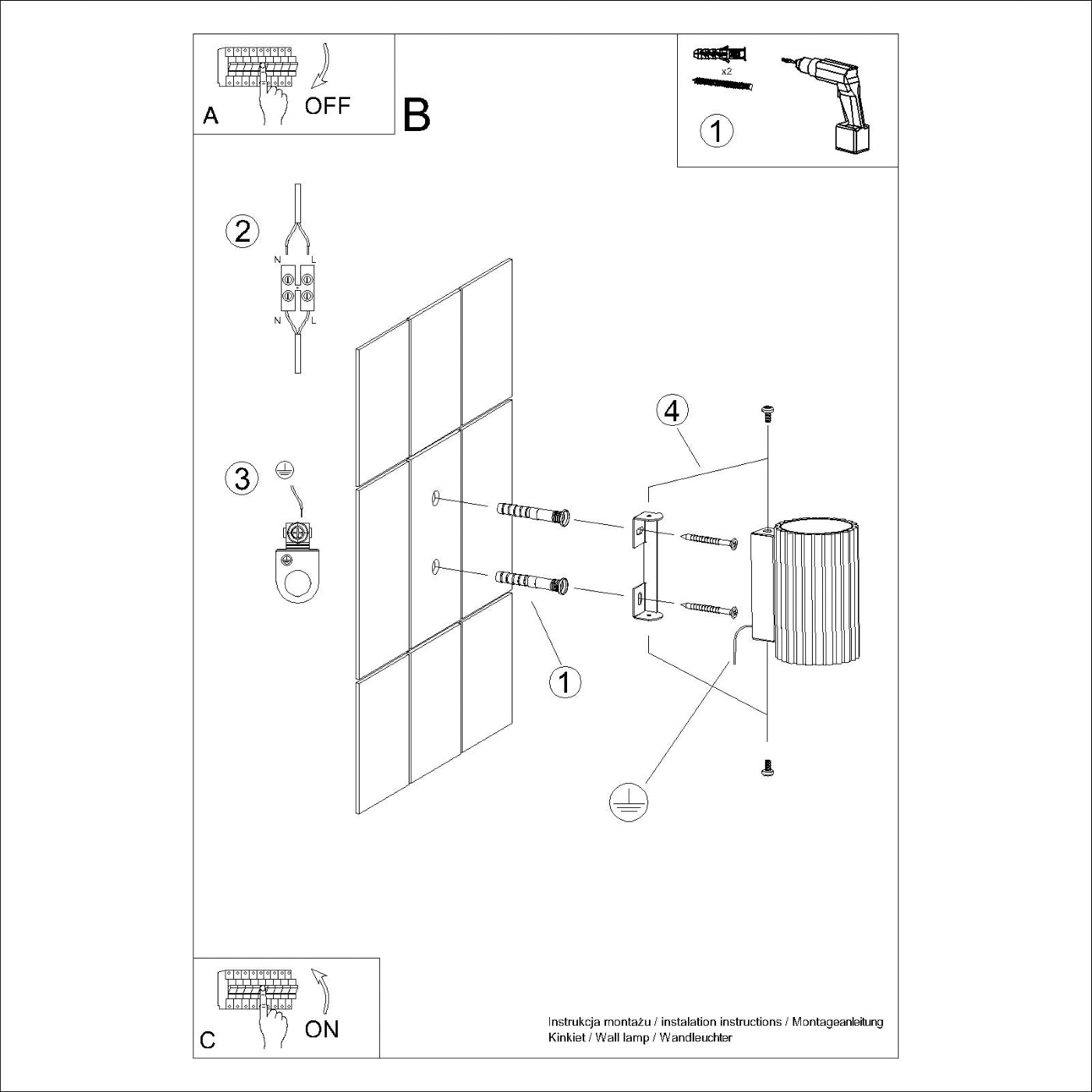 A
OFF

B

x2
1

2
N L
N L

3

4

1

C
ON

Instrukcja montażu / instalation instructions / Montageanleitung
Kinkiet / Wall lamp / Wandleuchter